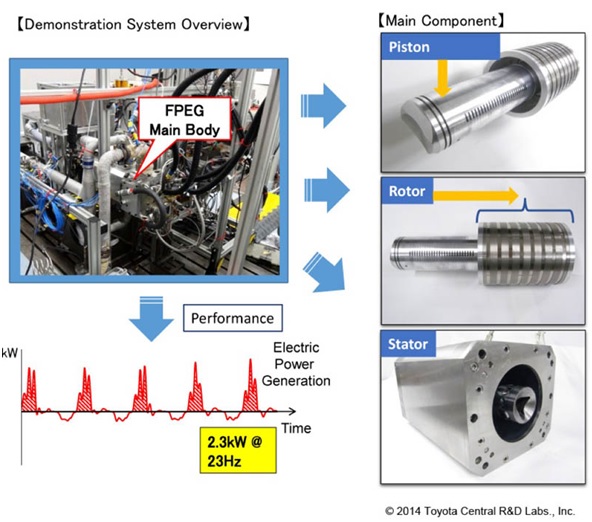 【Demonstration System Overview】

FPEG Main Body

Performance

kW

Electric Power Generation

Time

2.3kW @ 23Hz

【Main Component】

Piston

Rotor

Stator

© 2014 Toyota Central R&D Labs., Inc.