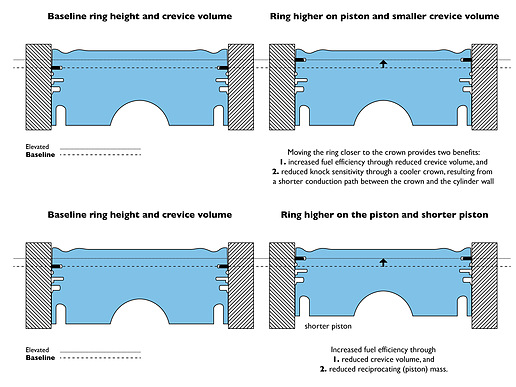 Baseline ring height and crevice volume

Elevated
Baseline

Ring higher on piston and smaller crevice volume

Moving the ring closer to the crown provides two benefits:
1. increased fuel efficiency through reduced crevice volume, and
2. reduced knock sensitivity through a cooler crown, resulting from a shorter conduction path between the crown and the cylinder wall

Baseline ring height and crevice volume

Elevated
Baseline

Ring higher on the piston and shorter piston

shorter piston

Increased fuel efficiency through
1. reduced crevice volume, and
2. reduced reciprocating (piston) mass.